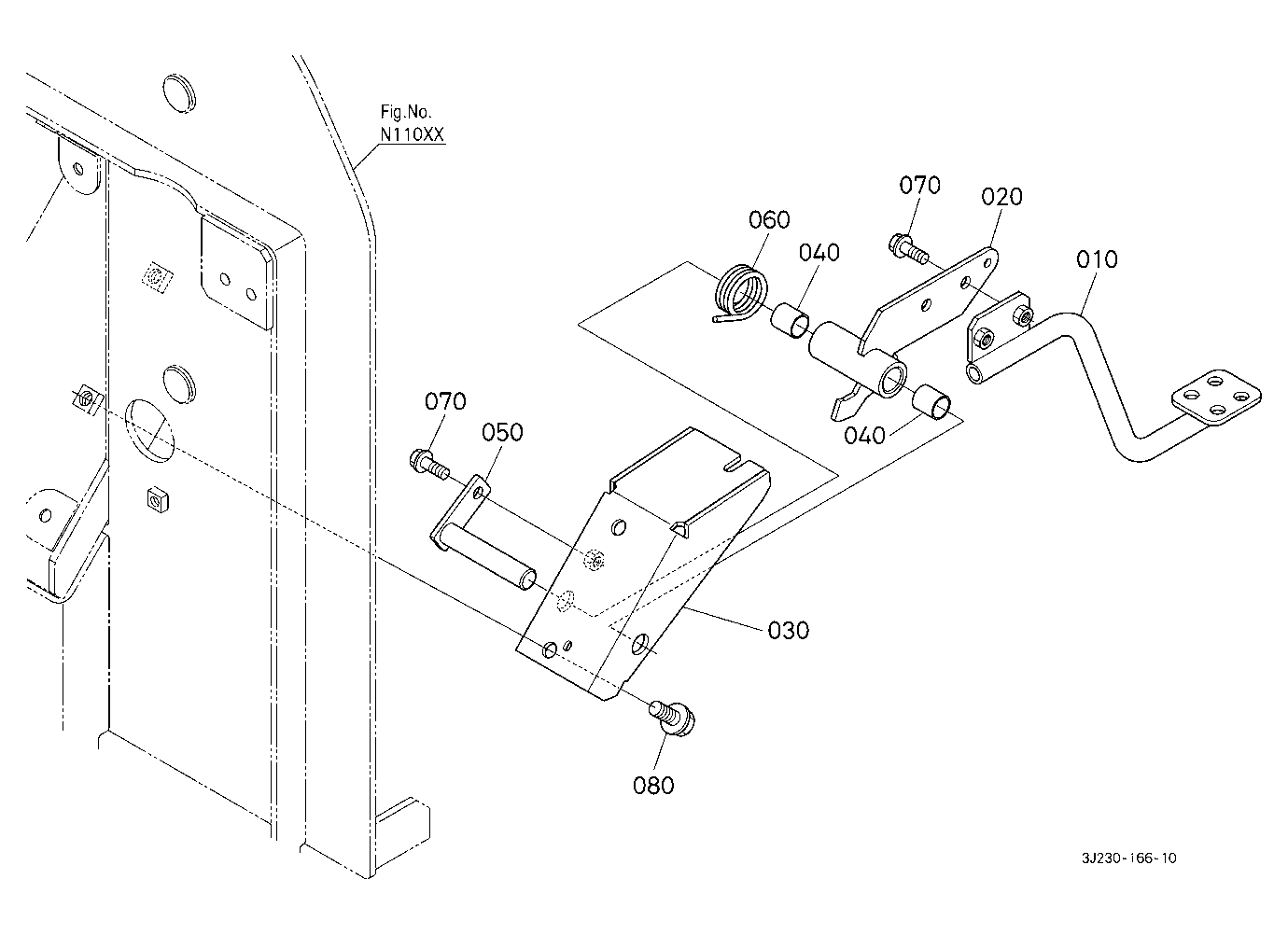 Fig.No.
N110XX

070
020
060
040
010

070
050

040

030

080

3J230-166-10